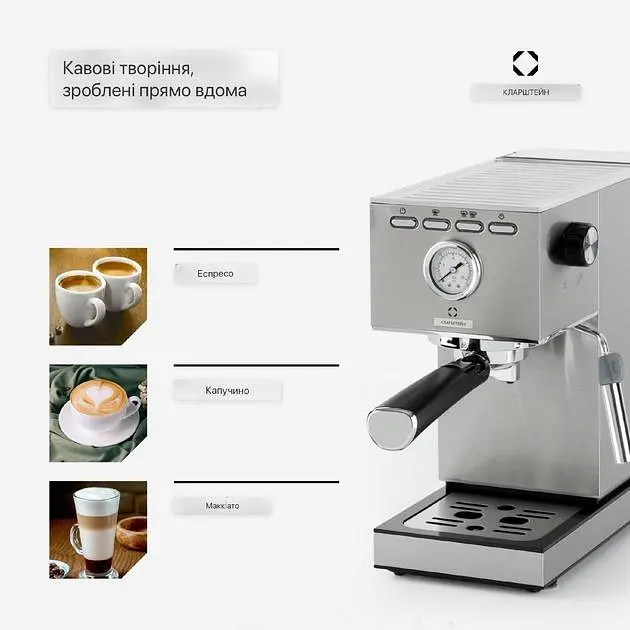 Кавові творіння, зроблені прямо вдома

КЛАРШТЕЙН

Еспресо

Капучино

Маккіато

КЛАРШТЕЙН