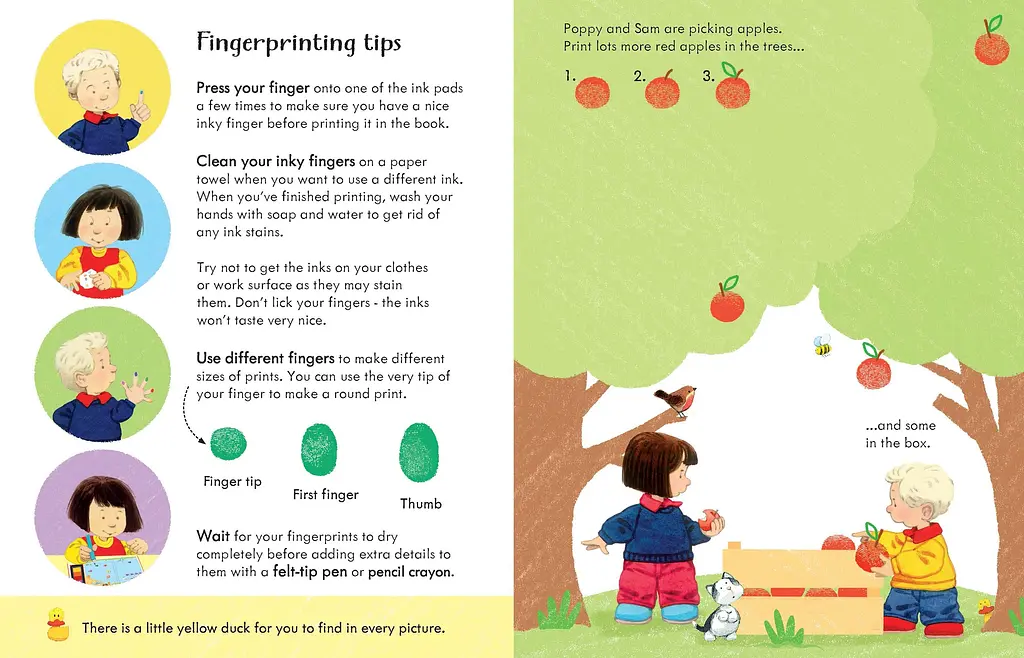 Fingerprinting tips

Press your finger onto one of the ink pads a few times to make sure you have a nice inky finger before printing it in the book.

Clean your inky fingers on a paper towel when you want to use a different ink. When you've finished printing, wash your hands with soap and water to get rid of any ink stains.

Try not to get the inks on your clothes or work surface as they may stain them. Don't lick your fingers - the inks won't taste very nice.

Use different fingers to make different sizes of prints. You can use the very tip of your finger to make a round print.

Finger tip

First finger

Thumb

Wait for your fingerprints to dry completely before adding extra details to them with a felt-tip pen or pencil crayon.

There is a little yellow duck for you to find in every picture.

Poppy and Sam are picking apples. Print lots more red apples in the trees...

1.

2.

3.

...and some in the box.