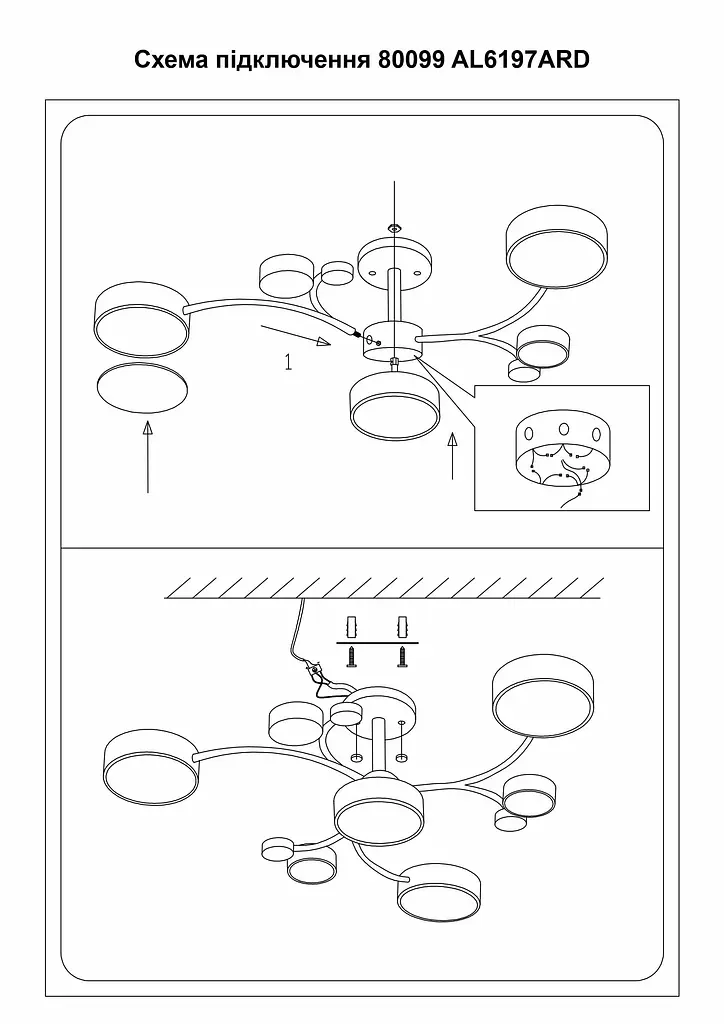 Схема підключення 80099 AL6197ARD

1