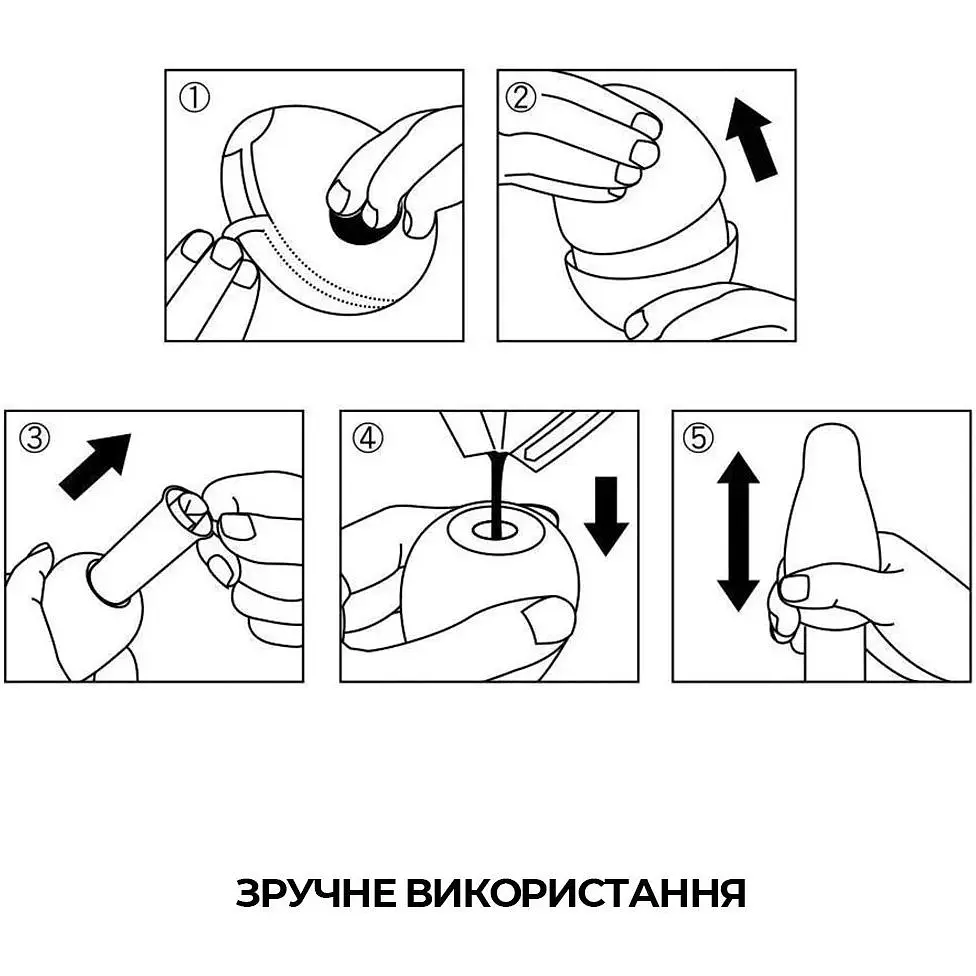 ①
②
③
④
⑤

ЗРУЧНЕ ВИКОРИСТАННЯ