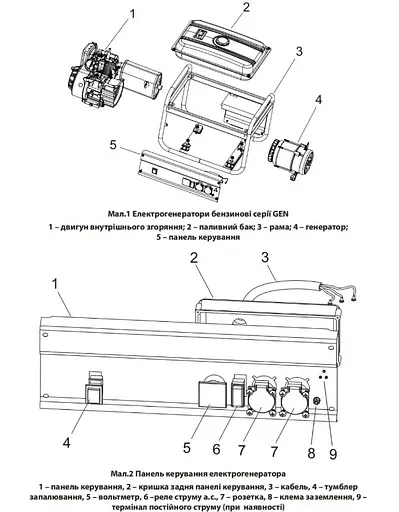 1
2
3
4
5

Мал.1 Електрогенератори бензинові серії GEN

1 – двигун внутрішнього згоряння; 2 – паливний бак; 3 – рама; 4 – генератор; 5 – панель керування

1
2
3
4
5
6
7
7
8
9

Мал.2 Панель керування електрогенератора

1 – панель керування, 2 – кришка задня панелі керування, 3 – кабель, 4 – тумблер запалювання, 5 – вольтметр, 6 –реле струму а.с., 7 – розетка, 8 – клема заземлення, 9 – термінал постійного струму (при наявності)