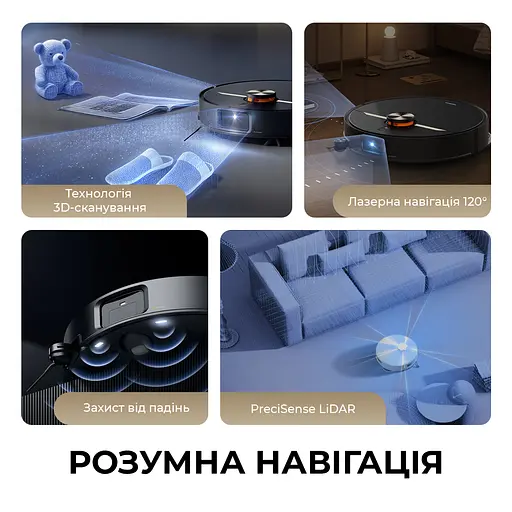 Технологія 3D-сканування

Лазерна навігація 120°

Захист від падінь

PreciSense LiDAR

РОЗУМНА НАВІГАЦІЯ