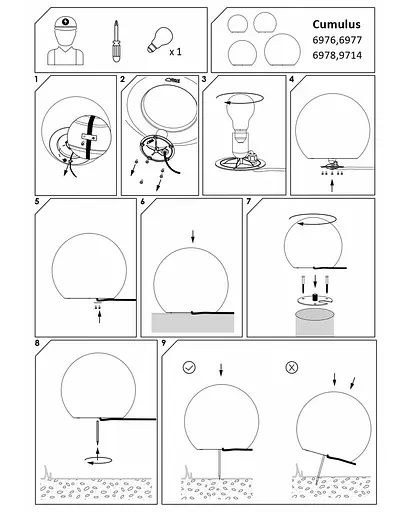 x 1

Cumulus
6976,6977
6978,9714

1

2

3

4

5

6

7

8

9