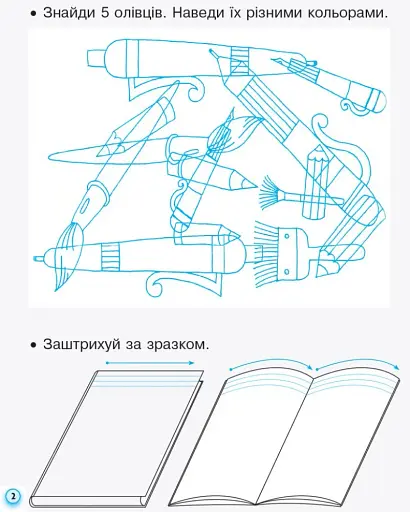 • Знайди 5 олівців. Наведи їх різними кольорами.

• Заштрихуй за зразком.

2