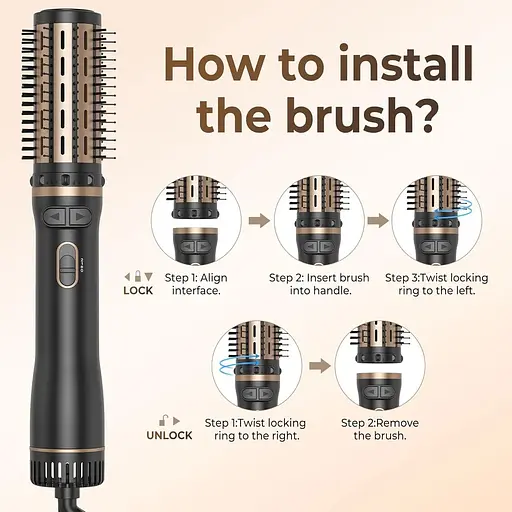 How to install the brush?

LOCK

Step 1: Align interface.

Step 2: Insert brush into handle.

Step 3:Twist locking ring to the left.

UNLOCK

Step 1:Twist locking ring to the right.

Step 2:Remove the brush.