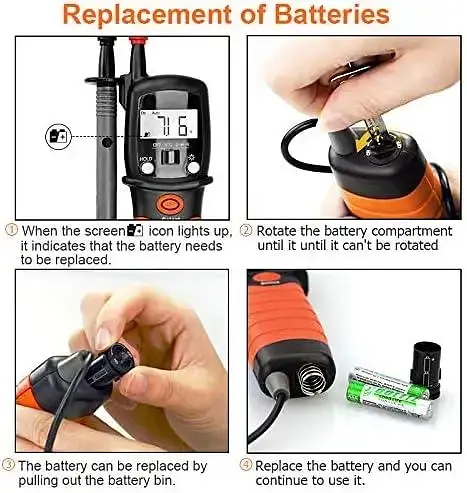 Replacement of Batteries

716

HOLD

① When the screen icon lights up, it indicates that the battery needs to be replaced.

② Rotate the battery compartment until it until it can't be rotated

③ The battery can be replaced by pulling out the battery bin.

④ Replace the battery and you can continue to use it.