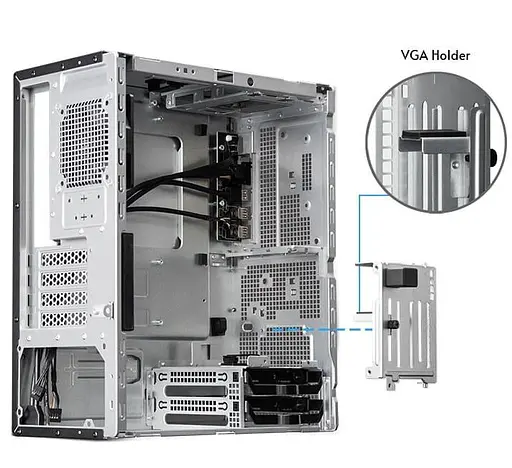 VGA Holder