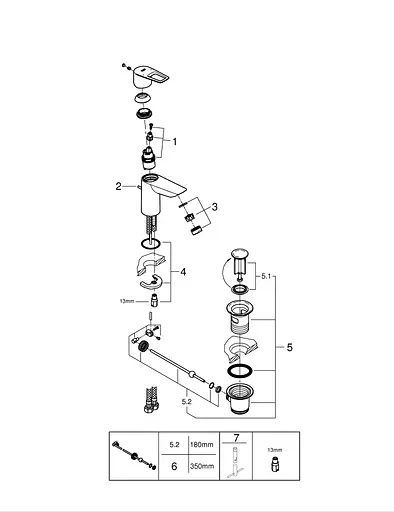 1
2
3
4
13mm
5.1
5
5.2

| | 5.2 | 180mm | 7 | 13mm |
|---|---|---|---|---|
| | 6 | 350mm | | |