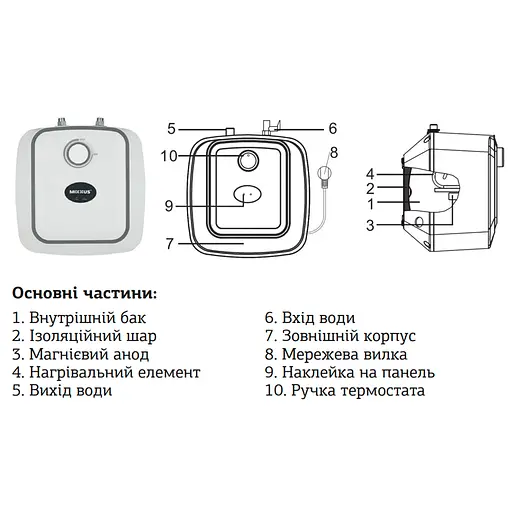 MIXXUS

5
6
10
8
9
7

4
2
1
3

Основні частини:

1. Внутрішній бак
2. Ізоляційний шар
3. Магнієвий анод
4. Нагрівальний елемент
5. Вихід води

6. Вхід води
7. Зовнішній корпус
8. Мережева вилка
9. Наклейка на панель
10. Ручка термостата