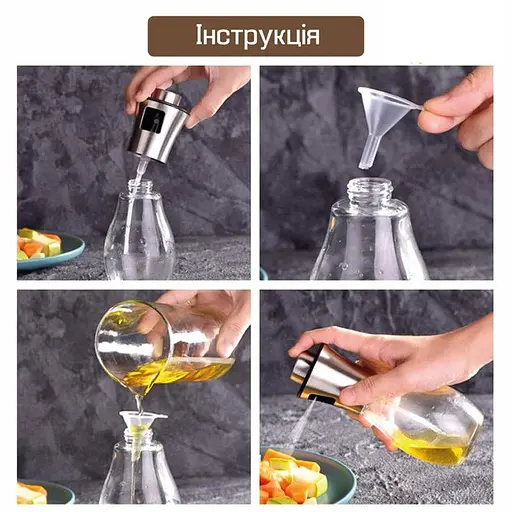 Інструкція