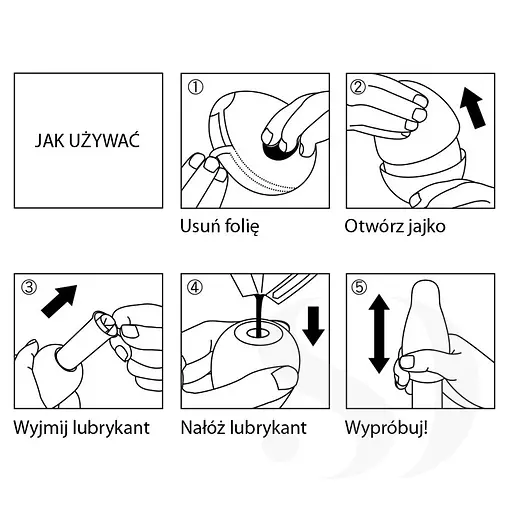 JAK UŻYWAĆ

①

Usuń folię

②

Otwórz jajko

③

Wyjmij lubrykant

④

Nałóż lubrykant

⑤

Wypróbuj!