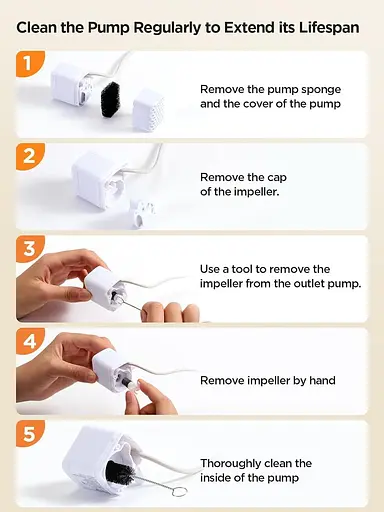 Clean the Pump Regularly to Extend its Lifespan

1

Remove the pump sponge and the cover of the pump

2

Remove the cap of the impeller.

3

Use a tool to remove the impeller from the outlet pump.

4

Remove impeller by hand

5

Thoroughly clean the inside of the pump