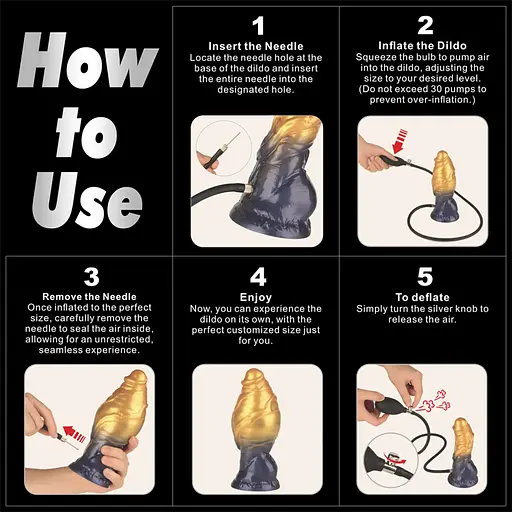 How to Use

1
Insert the Needle
Locate the needle hole at the base of the dildo and insert the entire needle into the designated hole.

2
Inflate the Dildo
Squeeze the bulb to pump air into the dildo, adjusting the size to your desired level. (Do not exceed 30 pumps to prevent over-inflation.)

3
Remove the Needle
Once inflated to the perfect size, carefully remove the needle to seal the air inside, allowing for an unrestricted, seamless experience.

4
Enjoy
Now, you can experience the dildo on its own, with the perfect customized size just for you.

5
To deflate
Simply turn the silver knob to release the air.