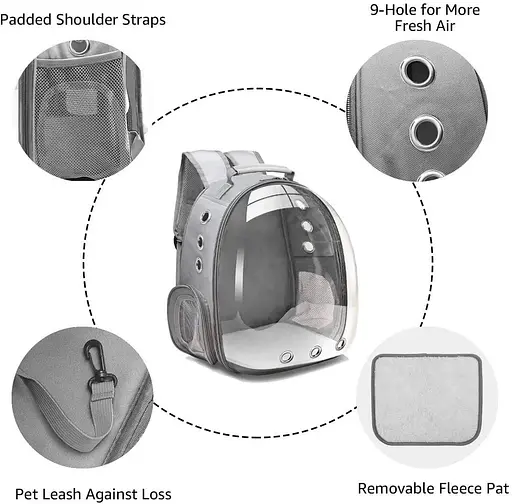 Padded Shoulder Straps

9-Hole for More Fresh Air

Pet Leash Against Loss

Removable Fleece Pat