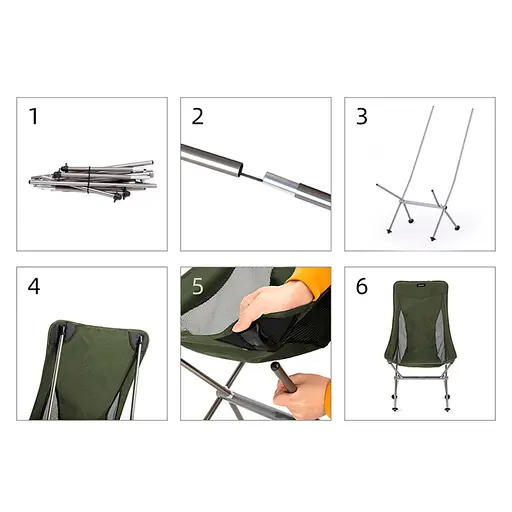 1

2

3

4

5

6