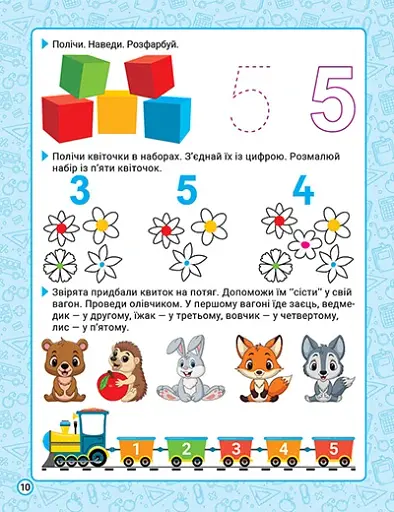 Полічи. Наведи. Розфарбуй.

5 5

Полічи квіточки в наборах. З'єднай їх із цифрою. Розмалюй набір із п'яти квіточок.

3 5 4

Звірята придбали квиток на потяг. Допоможи їм "сісти" у свій вагон. Проведи олівчиком. У першому вагоні їде заєць, ведмедик — у другому, їжак — у третьому, вовчик — у четвертому, лис — у п'ятому.

1 2 3 4 5

10