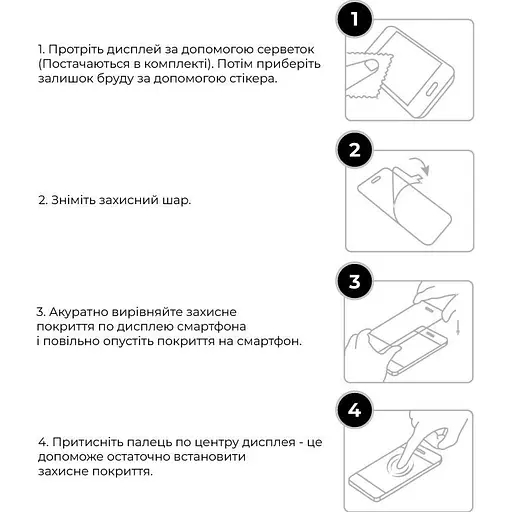 1. Протріть дисплей за допомогою серветок (Постачаються в комплекті). Потім приберіть залишок бруду за допомогою стікера.

1

2. Зніміть захисний шар.

2

3. Акуратно вирівняйте захисне покриття по дисплею смартфона і повільно опустіть покриття на смартфон.

3

4. Притисніть палець по центру дисплея - це допоможе остаточно встановити захисне покриття.

4