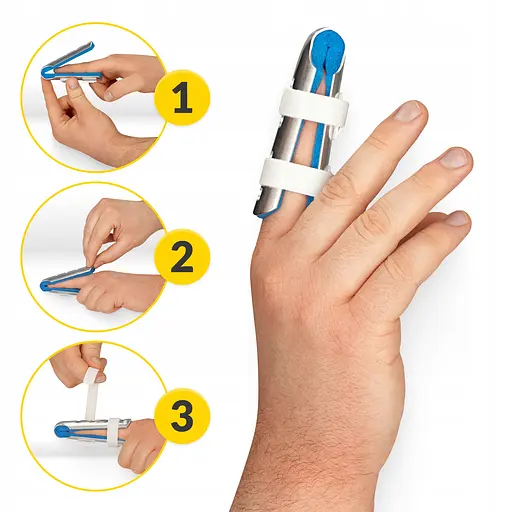 1

2

3