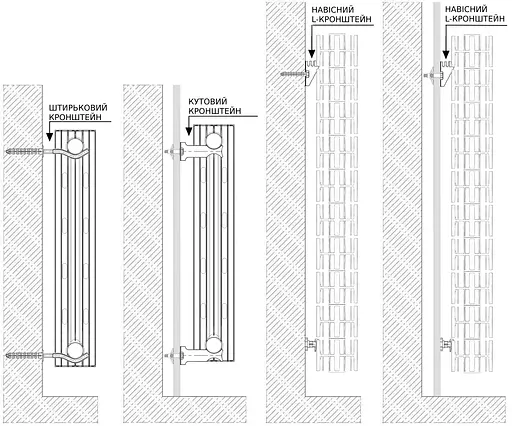 ШТИРЬКОВИЙ КРОНШТЕЙН

КУТОВИЙ КРОНШТЕЙН

НАВІСНИЙ L-КРОНШТЕЙН

НАВІСНИЙ L-КРОНШТЕЙН