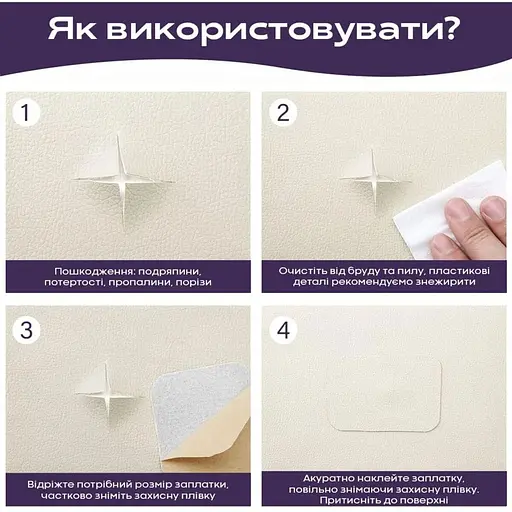 Як використовувати?

1

Пошкодження: подряпини, потертості, пропалини, порізи

2

Очистіть від бруду та пилу, пластикові деталі рекомендуємо знежирити

3

Відріжте потрібний розмір заплатки, частково зніміть захисну плівку

4

Акуратно наклейте заплатку, повільно знімаючи захисну плівку. Притисніть до поверхні