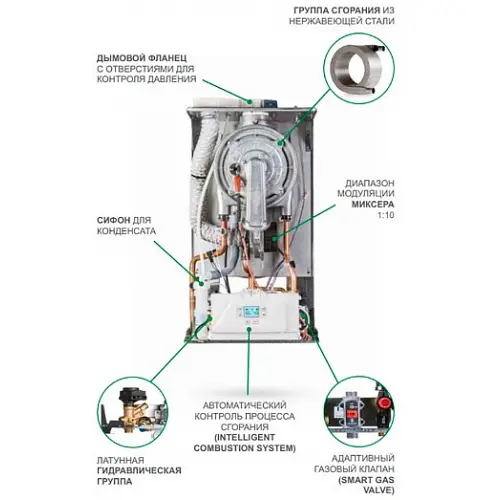 ГРУППА СГОРАНИЯ ИЗ НЕРЖАВЕЮЩЕЙ СТАЛИ

ДЫМОВОЙ ФЛАНЕЦ С ОТВЕРСТИЯМИ ДЛЯ КОНТРОЛЯ ДАВЛЕНИЯ

ДИАПАЗОН МОДУЛЯЦИИ МИКСЕРА 1:10

СИФОН ДЛЯ КОНДЕНСАТА

АВТОМАТИЧЕСКИЙ КОНТРОЛЬ ПРОЦЕССА СГОРАНИЯ (INTELLIGENT COMBUSTION SYSTEM)

ЛАТУННАЯ ГИДРАВЛИЧЕСКАЯ ГРУППА

АДАПТИВНЫЙ ГАЗОВЫЙ КЛАПАН (SMART GAS VALVE)