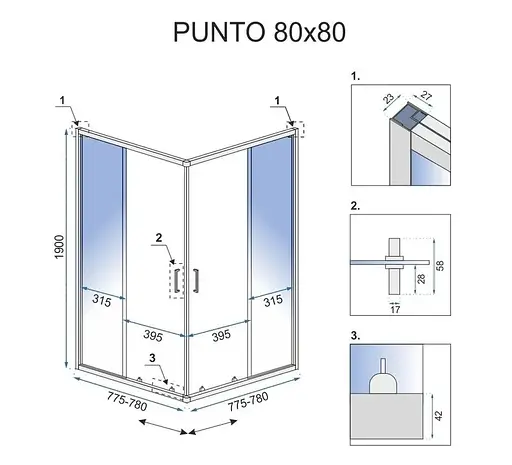 PUNTO 80x80

1
1
1900
2
315
315
395
395
3
775-780
775-780

1.
23
27

2.
58
28
17

3.
42