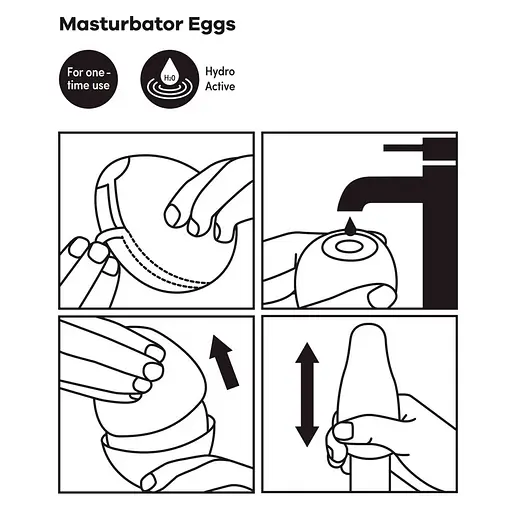 Masturbator Eggs

For one-time use

$H_2O$

Hydro Active