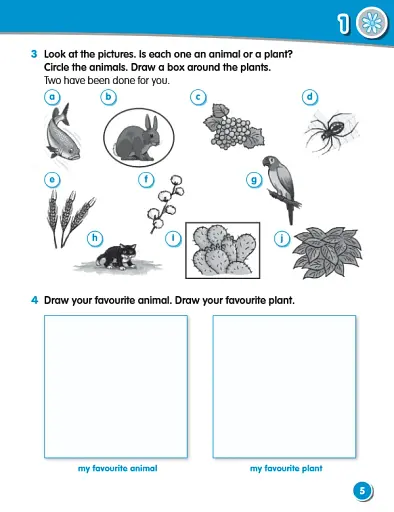 1

3 Look at the pictures. Is each one an animal or a plant? Circle the animals. Draw a box around the plants.
Two have been done for you.

a b c d
e f g
h i j

4 Draw your favourite animal. Draw your favourite plant.

my favourite animal

my favourite plant

5