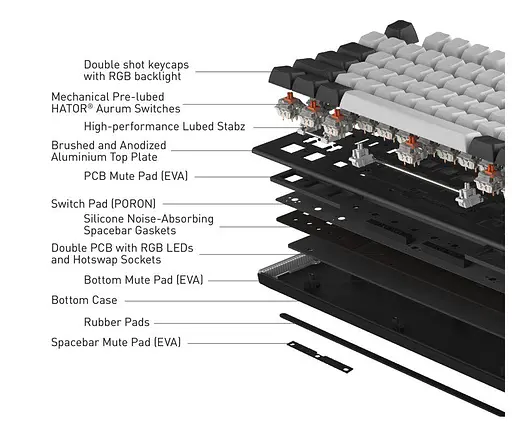 Double shot keycaps
with RGB backlight

Mechanical Pre-lubed
HATOR® Aurum Switches

High-performance Lubed Stabz

Brushed and Anodized
Aluminium Top Plate

PCB Mute Pad (EVA)

Switch Pad (PORON)

Silicone Noise-Absorbing
Spacebar Gaskets

Double PCB with RGB LEDs
and Hotswap Sockets

Bottom Mute Pad (EVA)

Bottom Case

Rubber Pads

Spacebar Mute Pad (EVA)