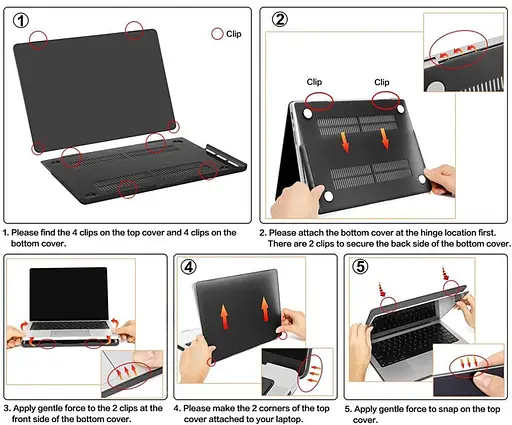 ①

Clip

1. Please find the 4 clips on the top cover and 4 clips on the bottom cover.

②

Clip

Clip

2. Please attach the bottom cover at the hinge location first. There are 2 clips to secure the back side of the bottom cover.

3. Apply gentle force to the 2 clips at the front side of the bottom cover.

④

4. Please make the 2 corners of the top cover attached to your laptop.

⑤

5. Apply gentle force to snap on the top cover.