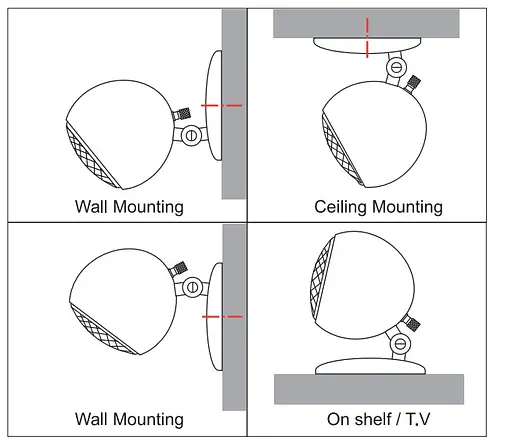 Wall Mounting

Ceiling Mounting

Wall Mounting

On shelf / T.V