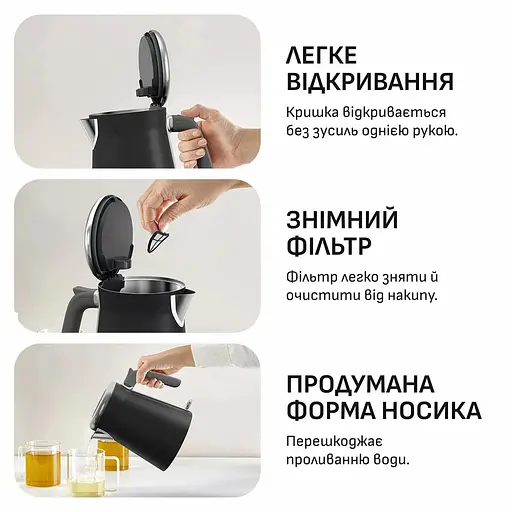 ЛЕГКЕ ВІДКРИВАННЯ

Кришка відкривається без зусиль однією рукою.

ЗНІМНИЙ ФІЛЬТР

Фільтр легко зняти й очистити від накипу.

ПРОДУМАНА ФОРМА НОСИКА

Перешкоджає проливанню води.