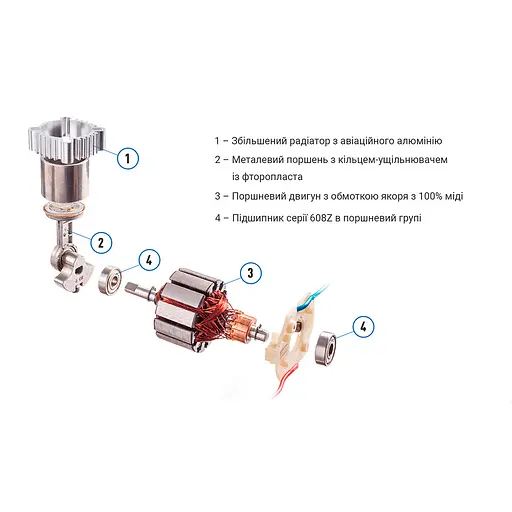 1 – Збільшений радіатор з авіаційного алюмінію

2 – Металевий поршень з кільцем-ущільнювачем із фторопласта

3 – Поршневий двигун з обмоткою якоря з 100% міді

4 – Підшипник серії 608Z в поршневий групі

1

2

4

3

4