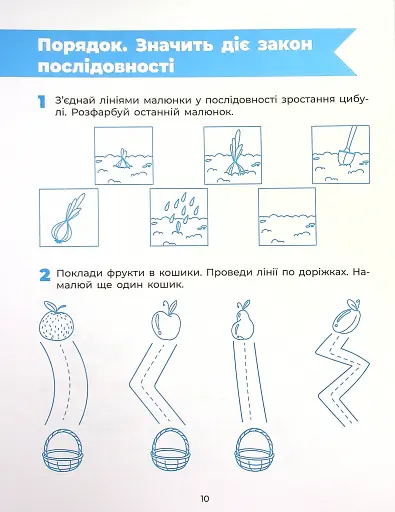 Порядок. Значить діє закон послідовності

1 З'єднай лініями малюнки у послідовності зростання цибулі. Розфарбуй останній малюнок.

2 Поклади фрукти в кошики. Проведи лінії по доріжках. Намалюй ще один кошик.

10