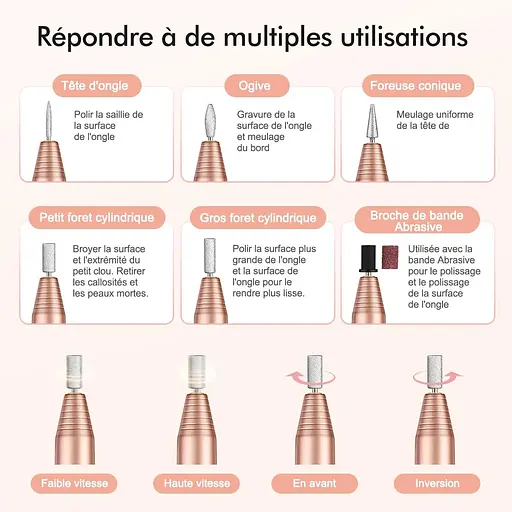 Répondre à de multiples utilisations

Tête d'ongle

Polir la saillie de la surface de l'ongle

Ogive

Gravure de la surface de l'ongle et meulage du bord

Foreuse conique

Meulage uniforme de la tête de

Petit foret cylindrique

Broyer la surface et l'extrémité du petit clou. Retirer les callosités et les peaux mortes.

Gros foret cylindrique

Polir la surface plus grande de l'ongle et la surface de l'ongle pour le rendre plus lisse.

Broche de bande Abrasive

Utilisée avec la bande Abrasive pour le polissage et le polissage de la surface de l'ongle

Faible vitesse

Haute vitesse

En avant

Inversion