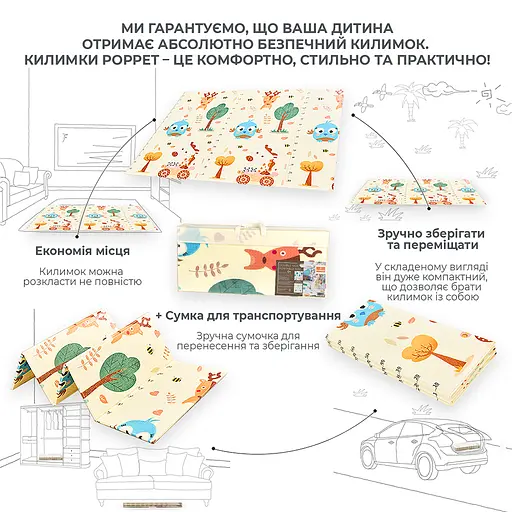 МИ ГАРАНТУЄМО, ЩО ВАША ДИТИНА ОТРИМАЄ АБСОЛЮТНО БЕЗПЕЧНИЙ КИЛИМОК. КИЛИМКИ POPPET – ЦЕ КОМФОРТНО, СТИЛЬНО ТА ПРАКТИЧНО!

Економія місця

Килимок можна розкласти не повністю

Зручно зберігати та переміщати

У складеному вигляді він дуже компактний, що дозволяє брати килимок із собою

+ Сумка для транспортування

Зручна сумочка для перенесення та зберігання