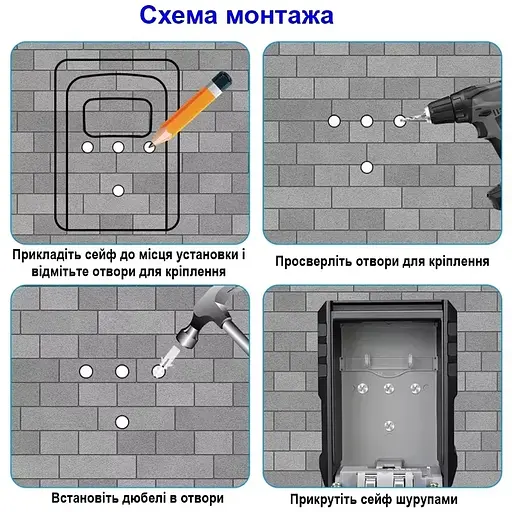 Схема монтажа

Прикладіть сейф до місця установки і відмітьте отвори для кріплення

Просверліть отвори для кріплення

Встановіть дюбелі в отвори

Прикрутіть сейф шурупами