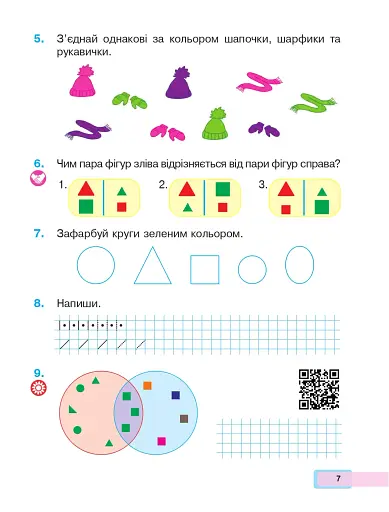 5. З'єднай однакові за кольором шапочки, шарфики та рукавички.

6. Чим пара фігур зліва відрізняється від пари фігур справа?

1.

2.

3.

7. Зафарбуй круги зеленим кольором.

8. Напиши.

9.

7