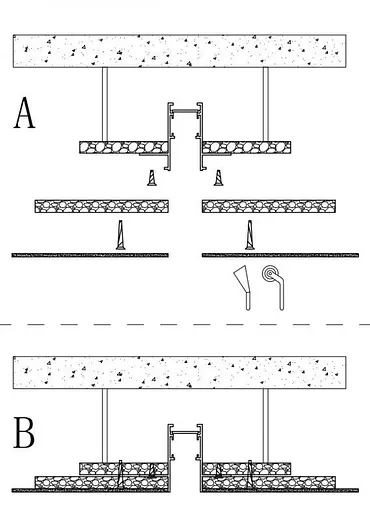 A

B