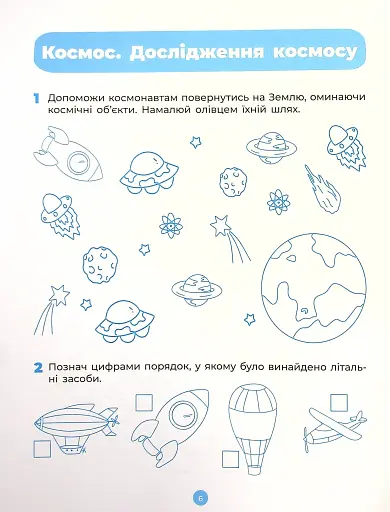 Космос. Дослідження космосу

1 Допоможи космонавтам повернутись на Землю, оминаючи космічні об'єкти. Намалюй олівцем їхній шлях.

2 Познач цифрами порядок, у якому було винайдено літальні засоби.

6