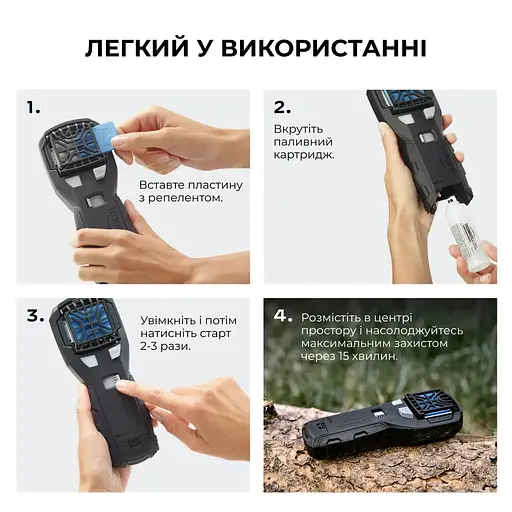 ЛЕГКИЙ У ВИКОРИСТАННІ

1.

Вставте пластину з репелентом.

2.

Вкрутіть паливний картридж.

3.

Увімкніть і потім натисніть старт 2-3 рази.

4. Розмістіть в центрі простору і насолоджуйтесь максимальним захистом через 15 хвилин.