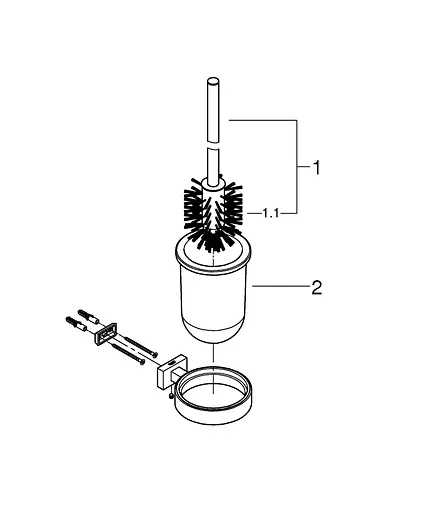 1
1.1
2