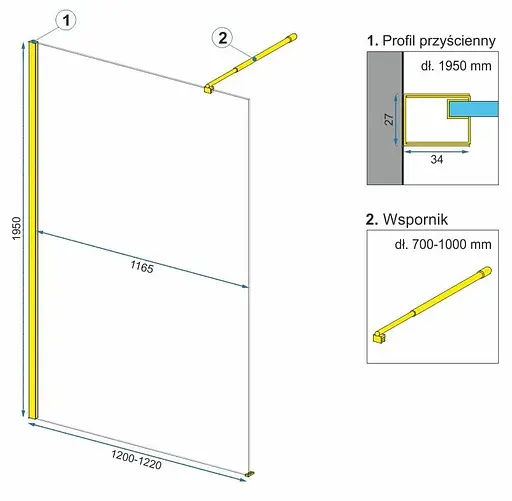 1

2

1950

1165

1200-1220

1. Profil przyścienny

dł. 1950 mm

27

34

2. Wspornik

dł. 700-1000 mm