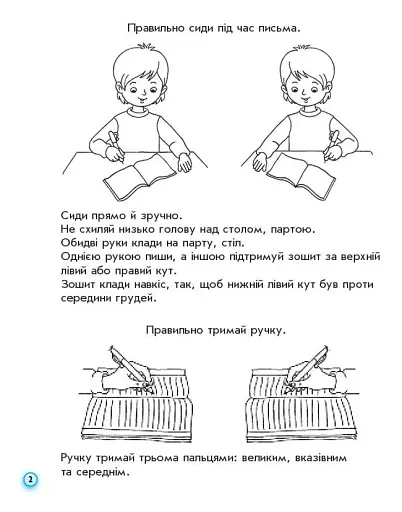 Правильно сиди під час письма.

Сиди прямо й зручно.
Не схиляй низько голову над столом, партою.
Обидві руки клади на парту, стіл.
Однією рукою пиши, а іншою підтримуй зошит за верхній лівий або правий кут.
Зошит клади навкіс, так, щоб нижній лівий кут був проти середини грудей.

Правильно тримай ручку.

Ручку тримай трьома пальцями: великим, вказівним та середнім.

2