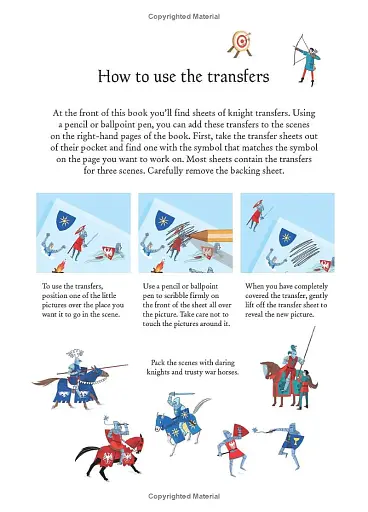 Copyrighted Material

How to use the transfers

At the front of this book you'll find sheets of knight transfers. Using a pencil or ballpoint pen, you can add these transfers to the scenes on the right-hand pages of the book. First, take the transfer sheets out of their pocket and find one with the symbol that matches the symbol on the page you want to work on. Most sheets contain the transfers for three scenes. Carefully remove the backing sheet.

To use the transfers, position one of the little pictures over the place you want it to go in the scene.

Use a pencil or ballpoint pen to scribble firmly on the front of the sheet all over the picture. Take care not to touch the pictures around it.

When you have completely covered the transfer, gently lift off the transfer sheet to reveal the new picture.

Pack the scenes with daring knights and trusty war horses.

Copyrighted Material