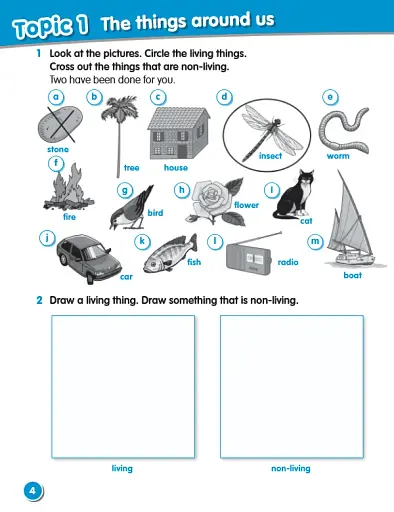 Topic 1 The things around us

1 Look at the pictures. Circle the living things. Cross out the things that are non-living.
Two have been done for you.

a stone
b tree
c house
d insect
e worm
f fire
g bird
h flower
i cat
j car
k fish
l radio
m boat

2 Draw a living thing. Draw something that is non-living.

living

non-living

4