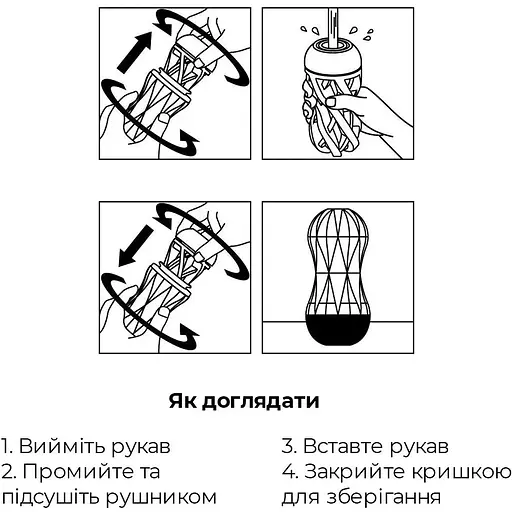 Як доглядати

1. Вийміть рукав
2. Промийте та підсушіть рушником

3. Вставте рукав
4. Закрийте кришкою для зберігання