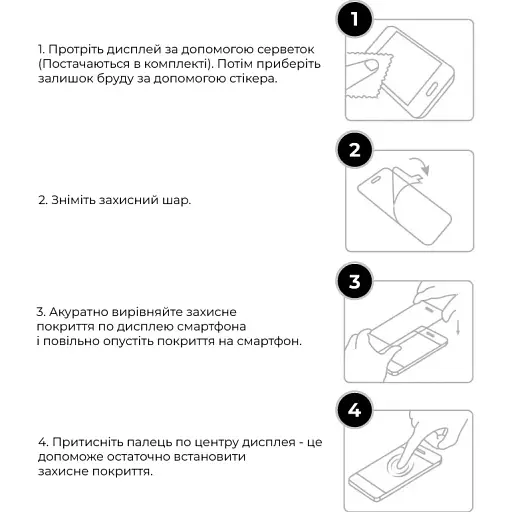 1. Протріть дисплей за допомогою серветок (Постачаються в комплекті). Потім приберіть залишок бруду за допомогою стікера.

1

2. Зніміть захисний шар.

2

3. Акуратно вирівняйте захисне покриття по дисплею смартфона і повільно опустіть покриття на смартфон.

3

4. Притисніть палець по центру дисплея - це допоможе остаточно встановити захисне покриття.

4