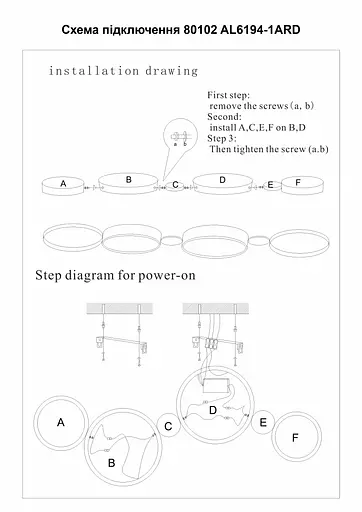 Схема підключення 80102 AL6194-1ARD

installation drawing

First step:
remove the screws (a, b)
Second:
install A,C,E,F on B,D
Step 3:
Then tighten the screw (a.b)

a b

A B C D E F

Step diagram for power-on

A B C D E F