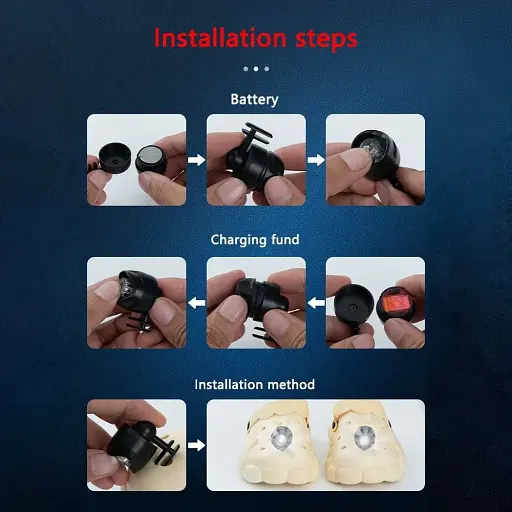 Installation steps

Battery

Charging fund

Installation method